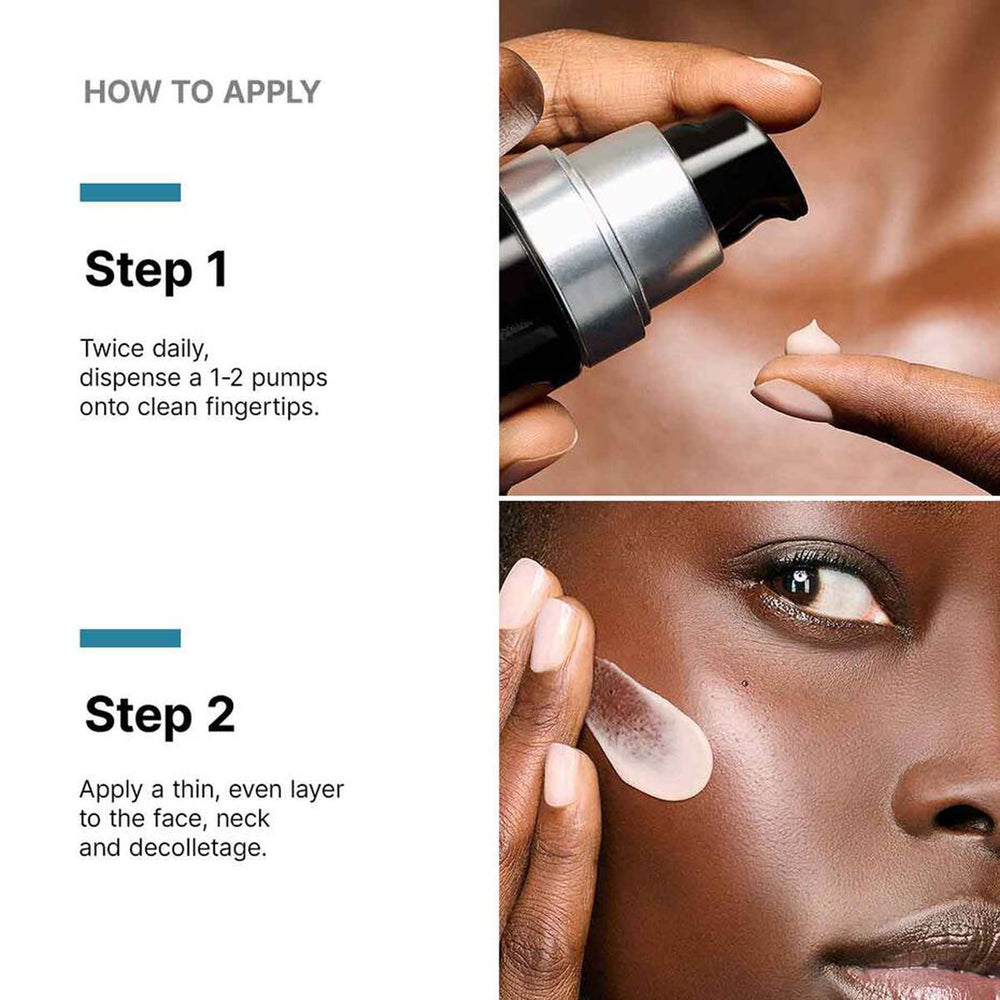 HOW TO APPLY

Step 1

Twice daily, dispense a 1-2 pumps onto clean fingertips.

Step 2

Apply a thin, even layer to the face, neck and decolletage.